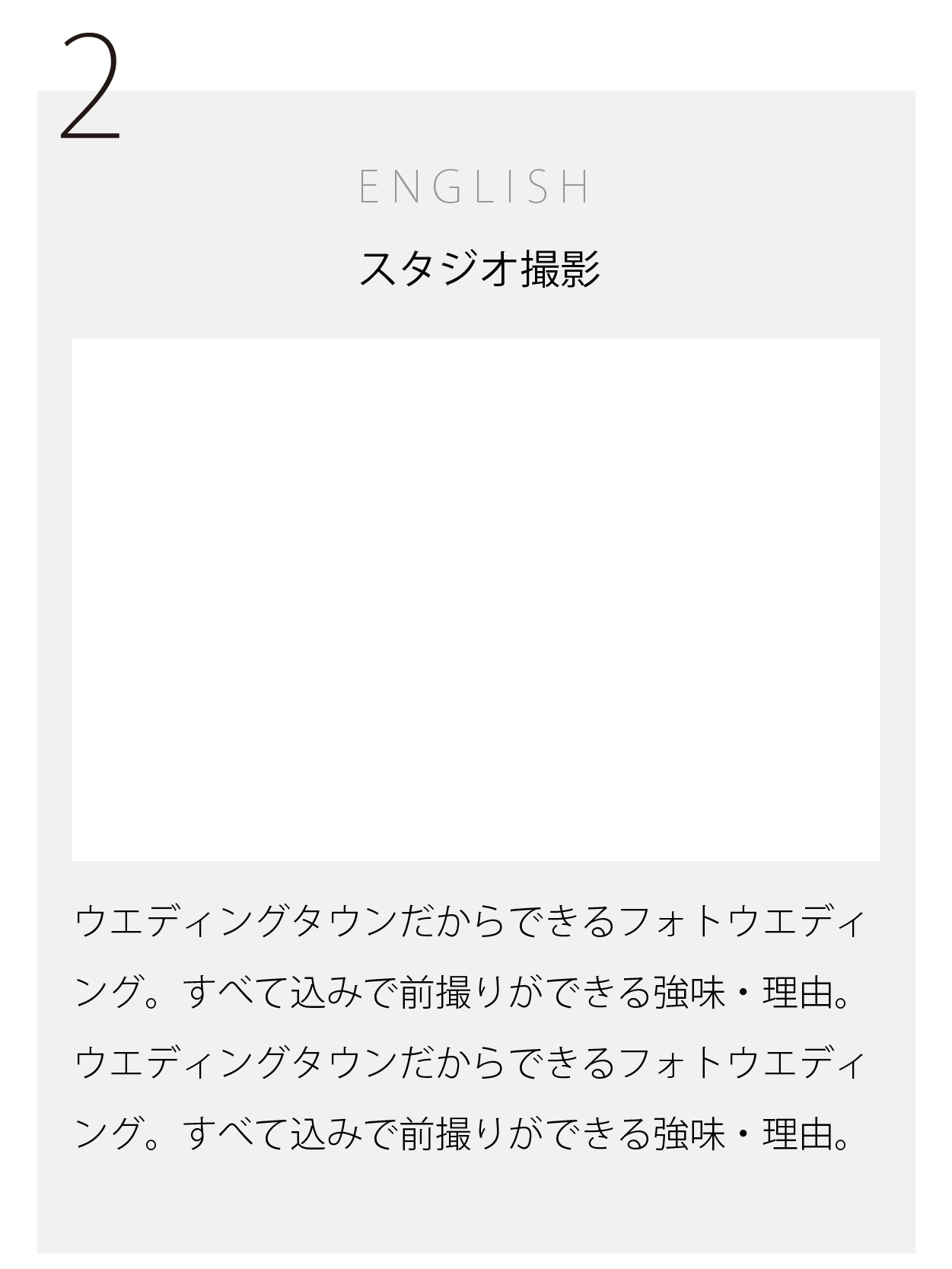 2

ENGLISH

スタジオ撮影

ウエディングタウンだからできるフォトウエディング。すべて込みで前撮りができる強味・理由。ウエディングタウンだからできるフォトウエディング。すべて込みで前撮りができる強味・理由。